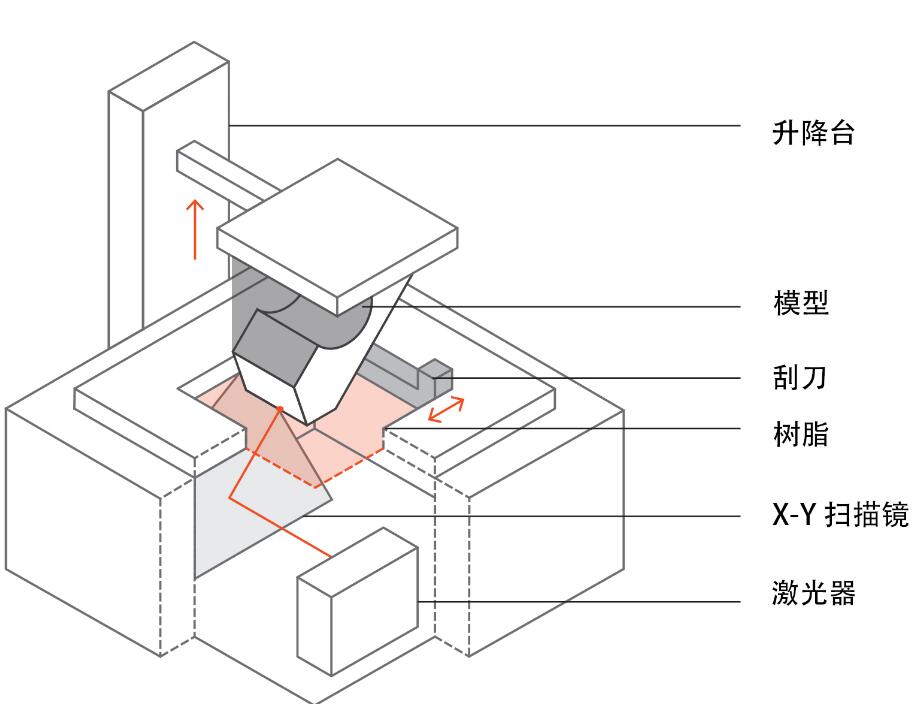 升降台

模型

刮刀

树脂

X-Y 扫描镜

激光器